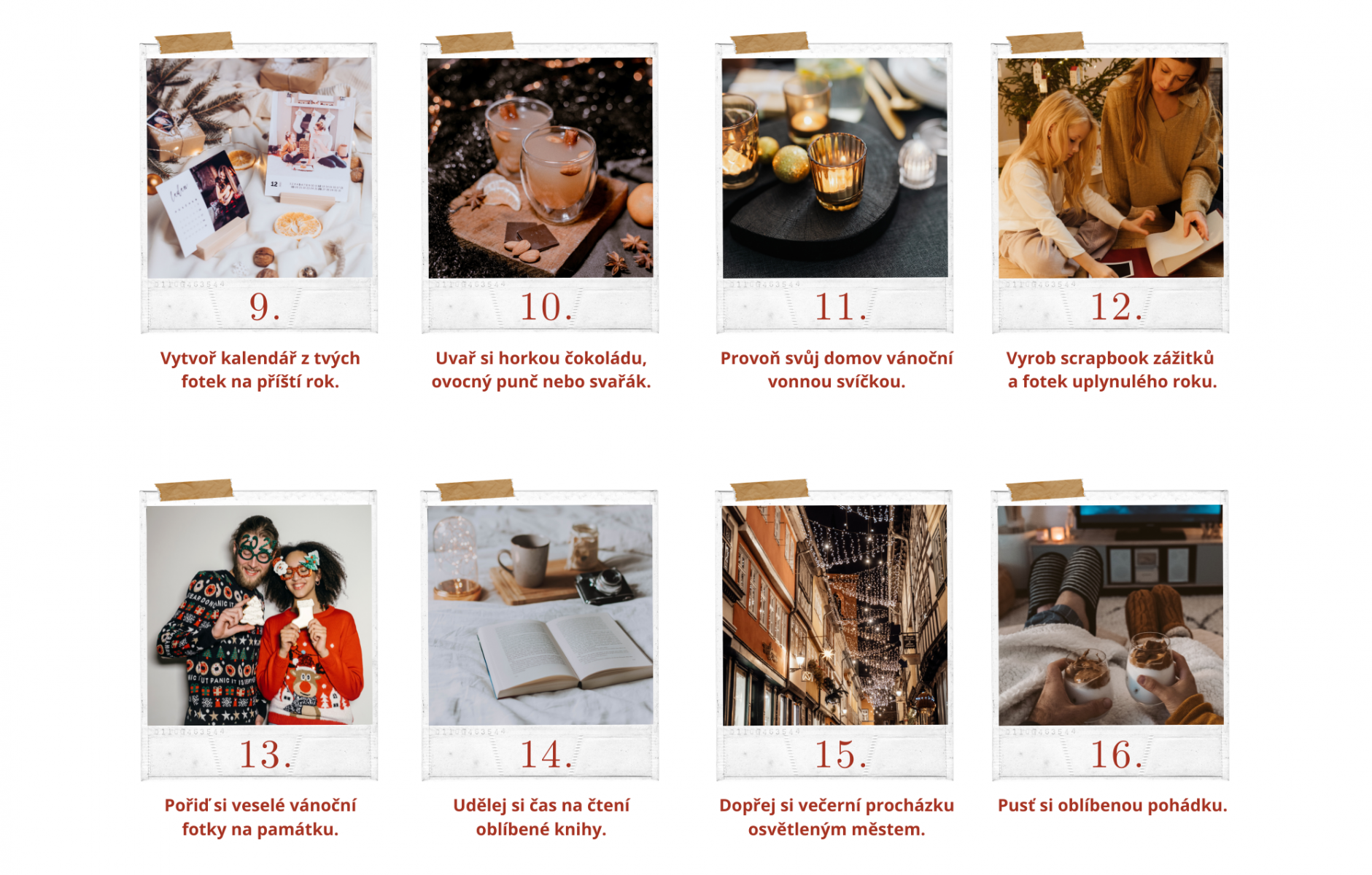 9.

Vytvoř kalendář z tvých fotek na příští rok.

10.

Uvař si horkou čokoládu, ovocný punč nebo svařák.

11.

Provoň svůj domov vánoční vonnou svíčkou.

12.

Vyrob scrapbook zážitků a fotek uplynulého roku.

13.

Pořiď si veselé vánoční fotky na památku.

14.

Udělej si čas na čtení oblíbené knihy.

15.

Dopřej si večerní procházku osvětleným městem.

16.

Pusť si oblíbenou pohádku.