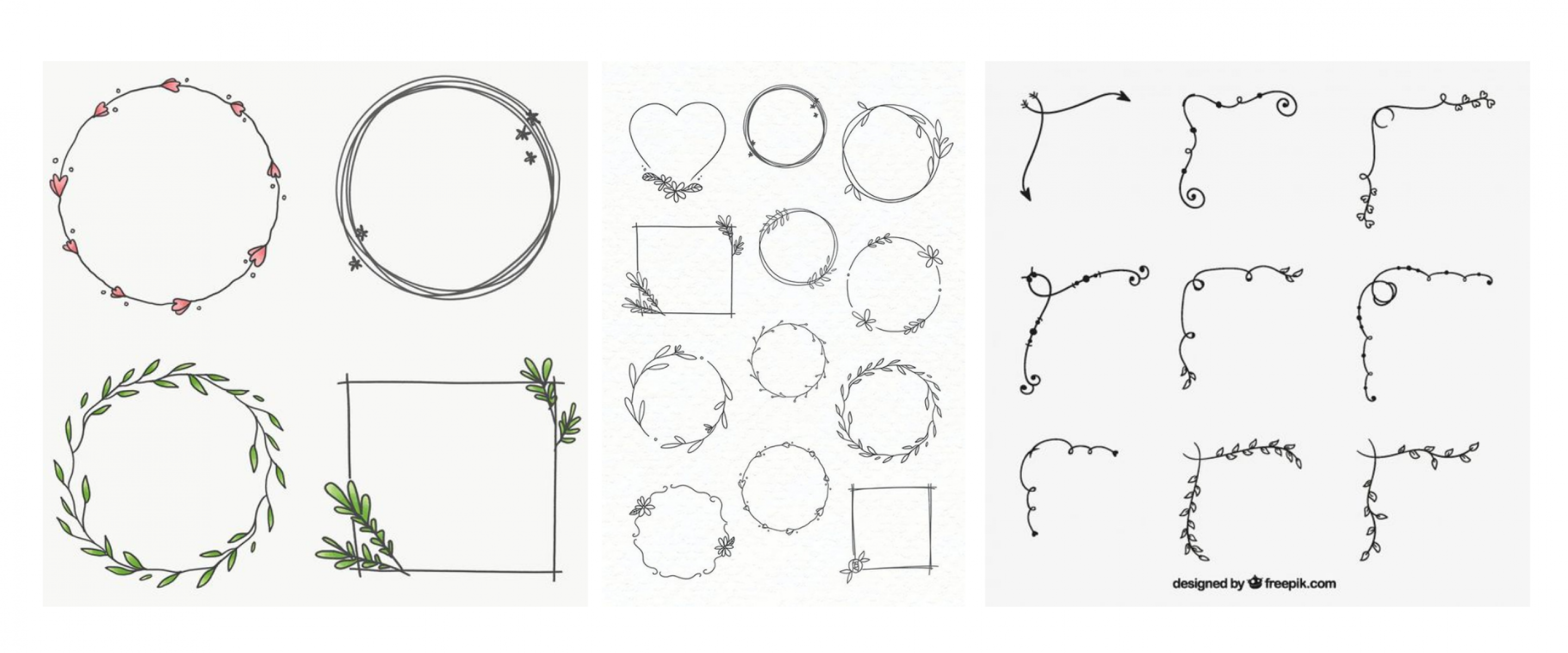 designed by freepik.com